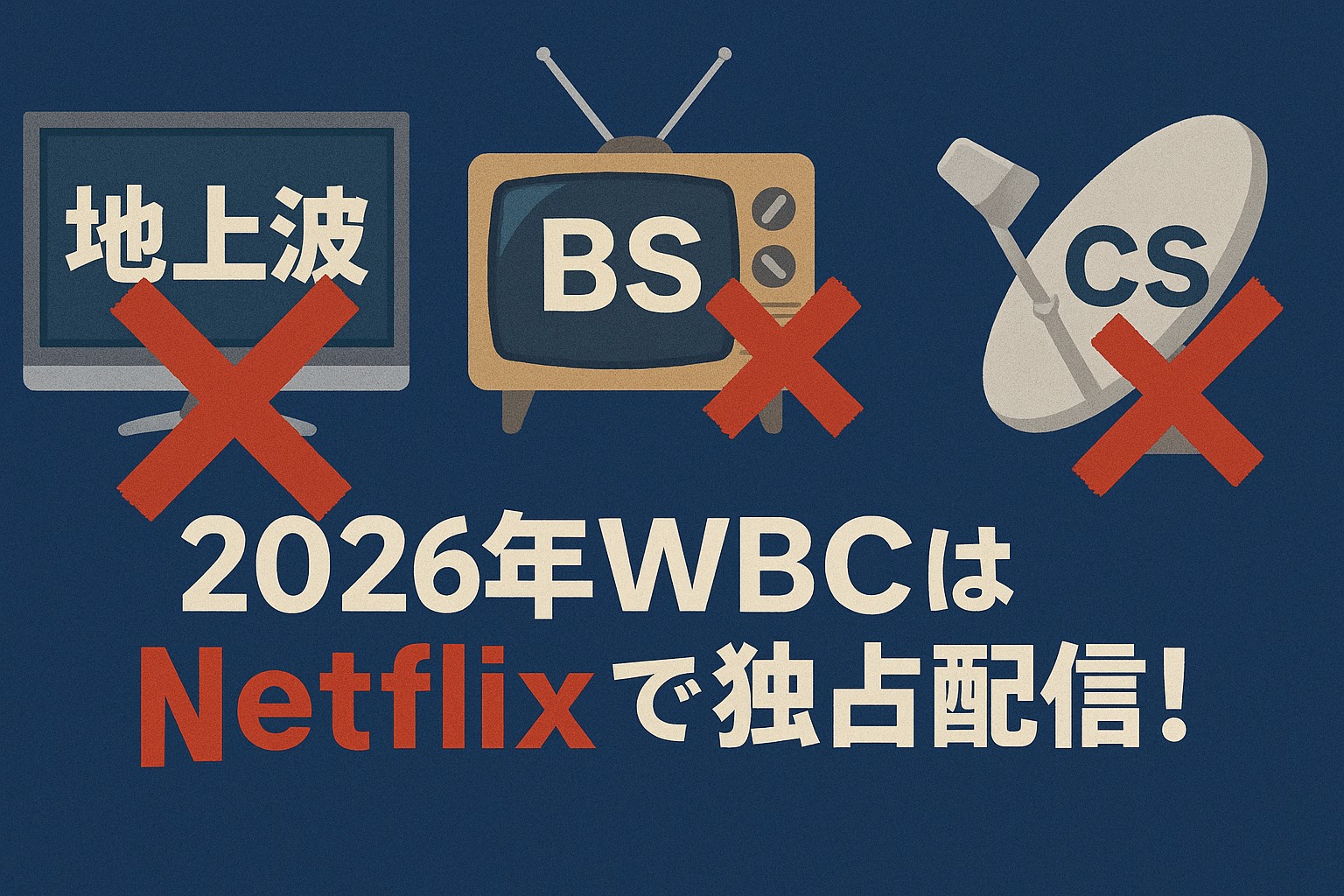 地上波

BS

CS

2026年WBCは
Netflixで独占配信!